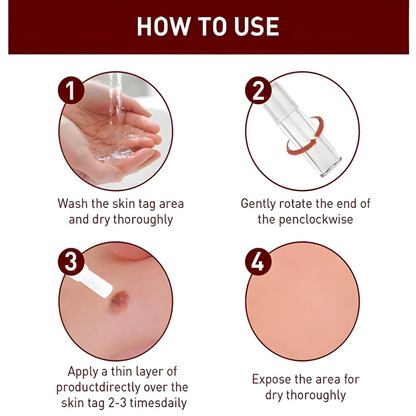 HOW TO USE

1

Wash the skin tag area and dry thoroughly

2

Gently rotate the end of the penclockwise

3

Apply a thin layer of productdirectly over the skin tag 2-3 timesdaily

4

Expose the area for dry thoroughly