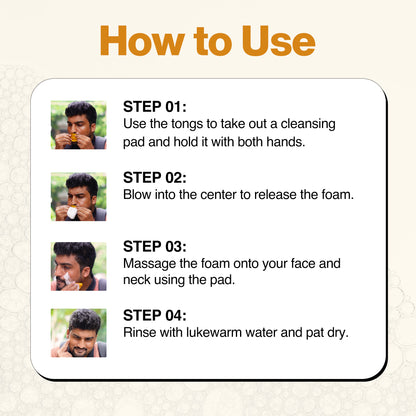 How to Use

STEP 01:
Use the tongs to take out a cleansing pad and hold it with both hands.

STEP 02:
Blow into the center to release the foam.

STEP 03:
Massage the foam onto your face and neck using the pad.

STEP 04:
Rinse with lukewarm water and pat dry.