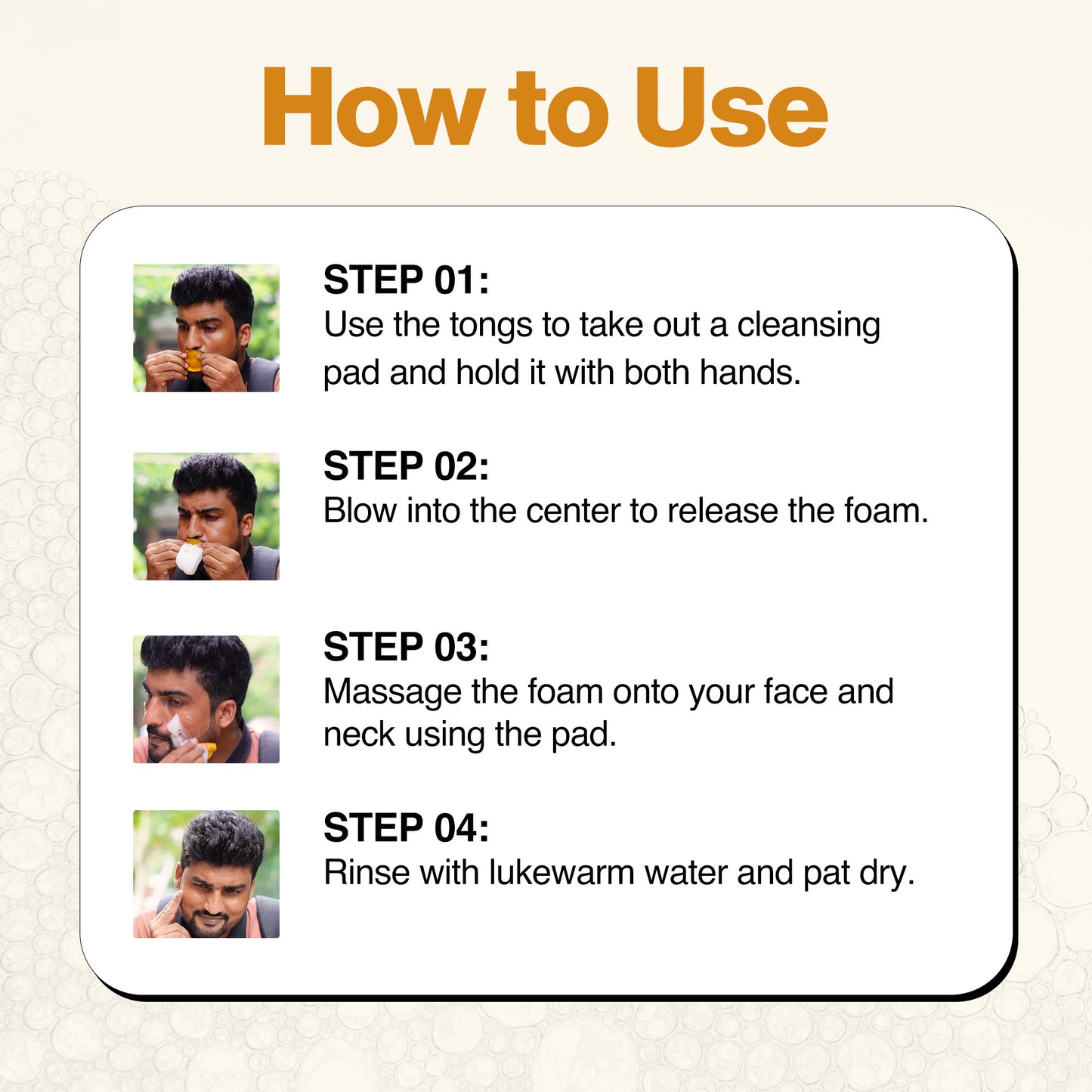 How to Use

STEP 01:
Use the tongs to take out a cleansing pad and hold it with both hands.

STEP 02:
Blow into the center to release the foam.

STEP 03:
Massage the foam onto your face and neck using the pad.

STEP 04:
Rinse with lukewarm water and pat dry.