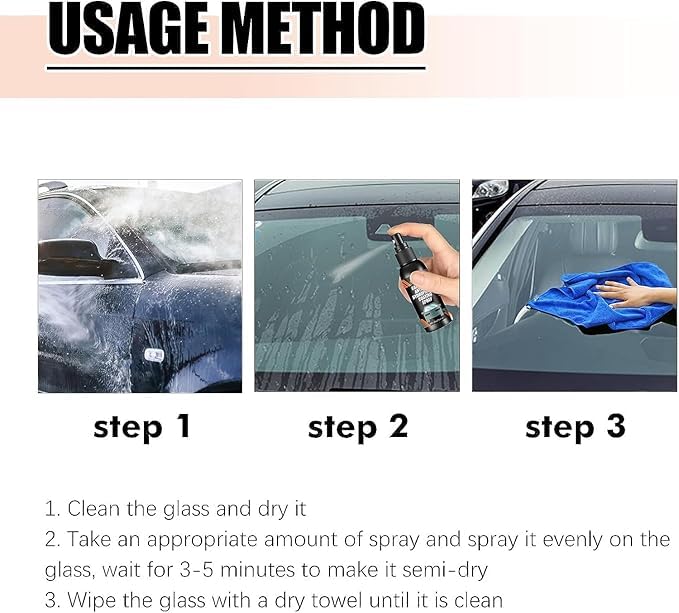 USAGE METHOD

step 1

step 2

step 3

1. Clean the glass and dry it
2. Take an appropriate amount of spray and spray it evenly on the glass, wait for 3-5 minutes to make it semi-dry
3. Wipe the glass with a dry towel until it is clean